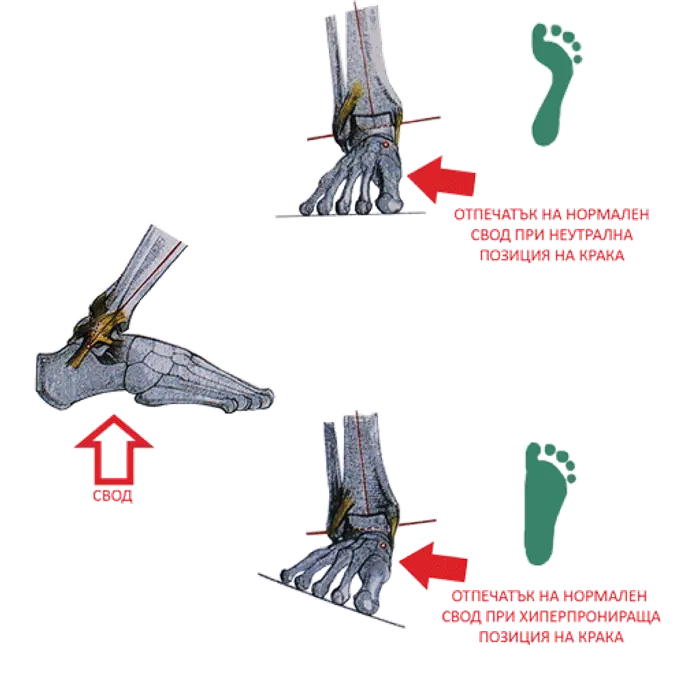 ОТПЕЧАТЪК НА НОРМАЛЕН СВОД ПРИ НЕУТРАЛНА ПОЗИЦИЯ НА КРАКА

СВОД

ОТПЕЧАТЪК НА НОРМАЛЕН СВОД ПРИ ХИПЕРПРОНИРАЩА ПОЗИЦИЯ НА КРАКА